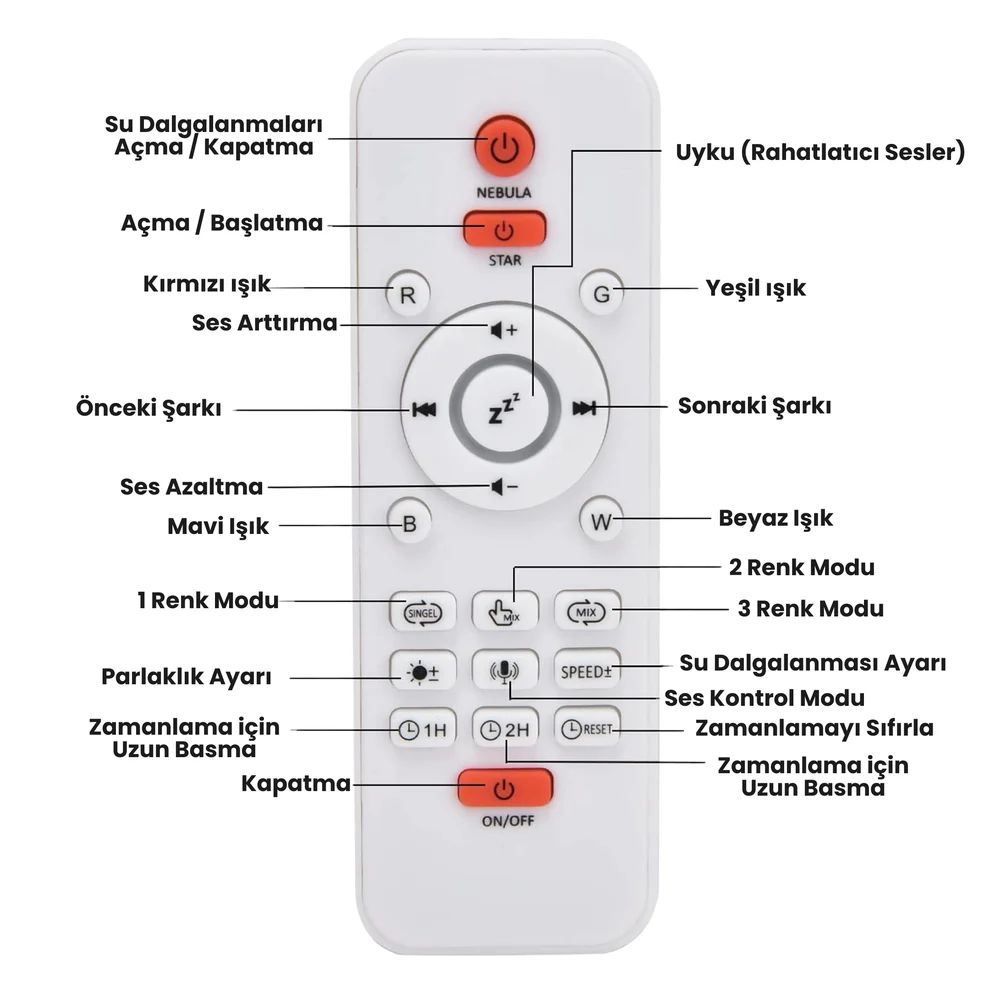 Su Dalgalanmaları Açma / Kapatma

NEBULA

Uyku (Rahatlatıcı Sesler)

Açma / Başlatma

STAR

Kırmızı ışık

R

G

Yeşil ışık

Ses Arttırma

Önceki Şarkı

$z^{z^z}$

Sonraki Şarkı

Ses Azaltma

Mavi Işık

B

W

Beyaz Işık

2 Renk Modu

1 Renk Modu

SINGEL

MIX

MIX

3 Renk Modu

Parlaklık Ayarı

SPEED±

Su Dalgalanması Ayarı

Ses Kontrol Modu

Zamanlama için Uzun Basma

1H

2H

RESET

Zamanlamayı Sıfırla

Zamanlama için Uzun Basma

Kapatma

ON/OFF